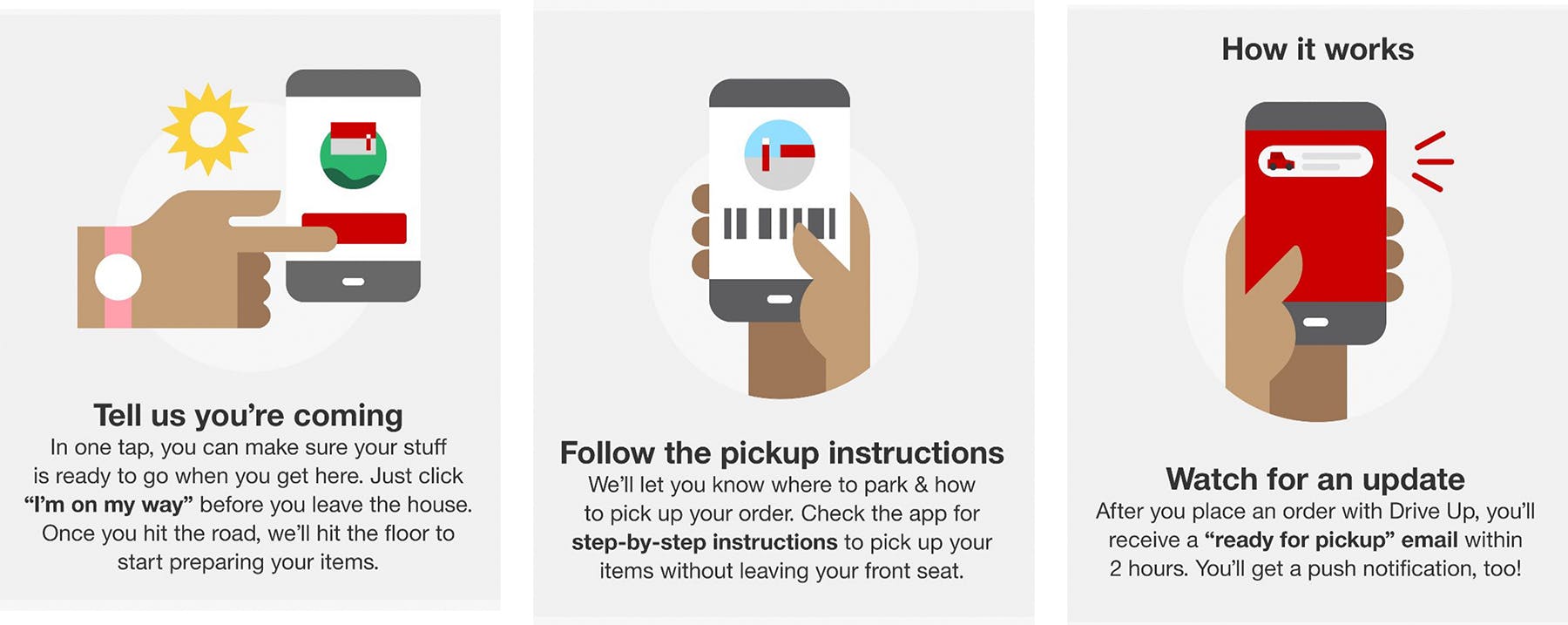 Tell us you're coming
In one tap, you can make sure your stuff is ready to go when you get here. Just click "I'm on my way" before you leave the house. Once you hit the road, we'll hit the floor to start preparing your items.

Follow the pickup instructions
We'll let you know where to park & how to pick up your order. Check the app for step-by-step instructions to pick up your items without leaving your front seat.

How it works

Watch for an update
After you place an order with Drive Up, you'll receive a "ready for pickup" email within 2 hours. You'll get a push notification, too!