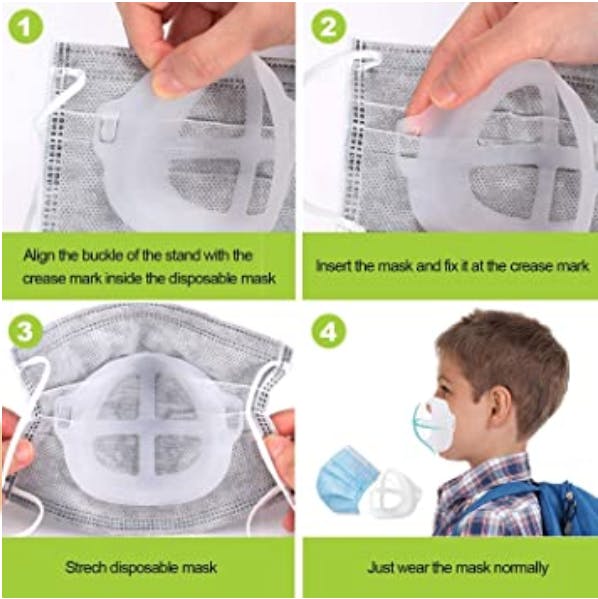 1

Align the buckle of the stand with the crease mark inside the disposable mask

2

Insert the mask and fix it at the crease mark

3

Strech disposable mask

4

Just wear the mask normally