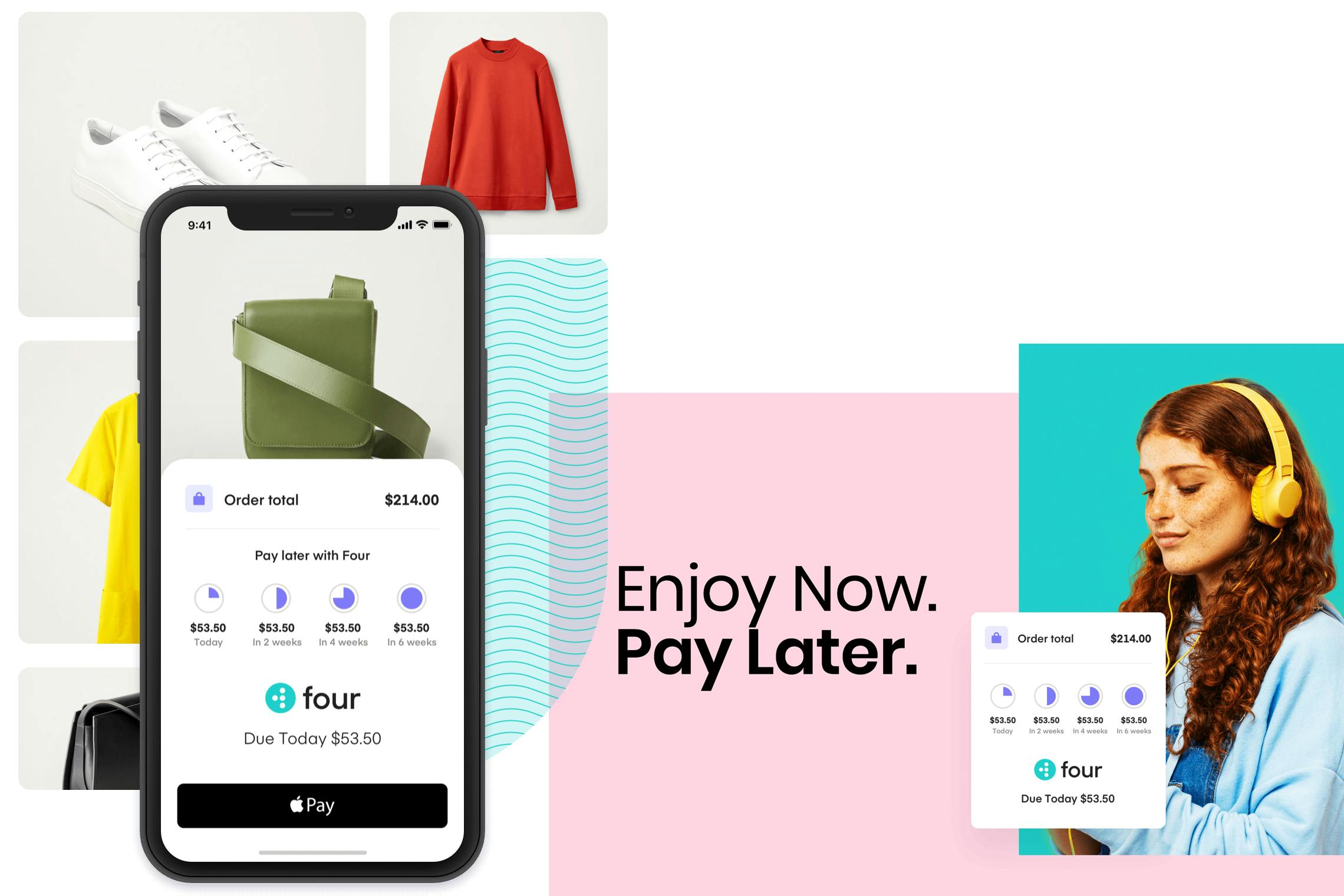 9:41

Order total $214.00

Pay later with Four

$53.50
Today

$53.50
In 2 weeks

$53.50
In 4 weeks

$53.50
In 6 weeks

four

Due Today $53.50

Pay

Enjoy Now.
Pay Later.

Order total $214.00

$53.50
Today

$53.50
In 2 weeks

$53.50
In 4 weeks

$53.50
In 6 weeks

four

Due Today $53.50